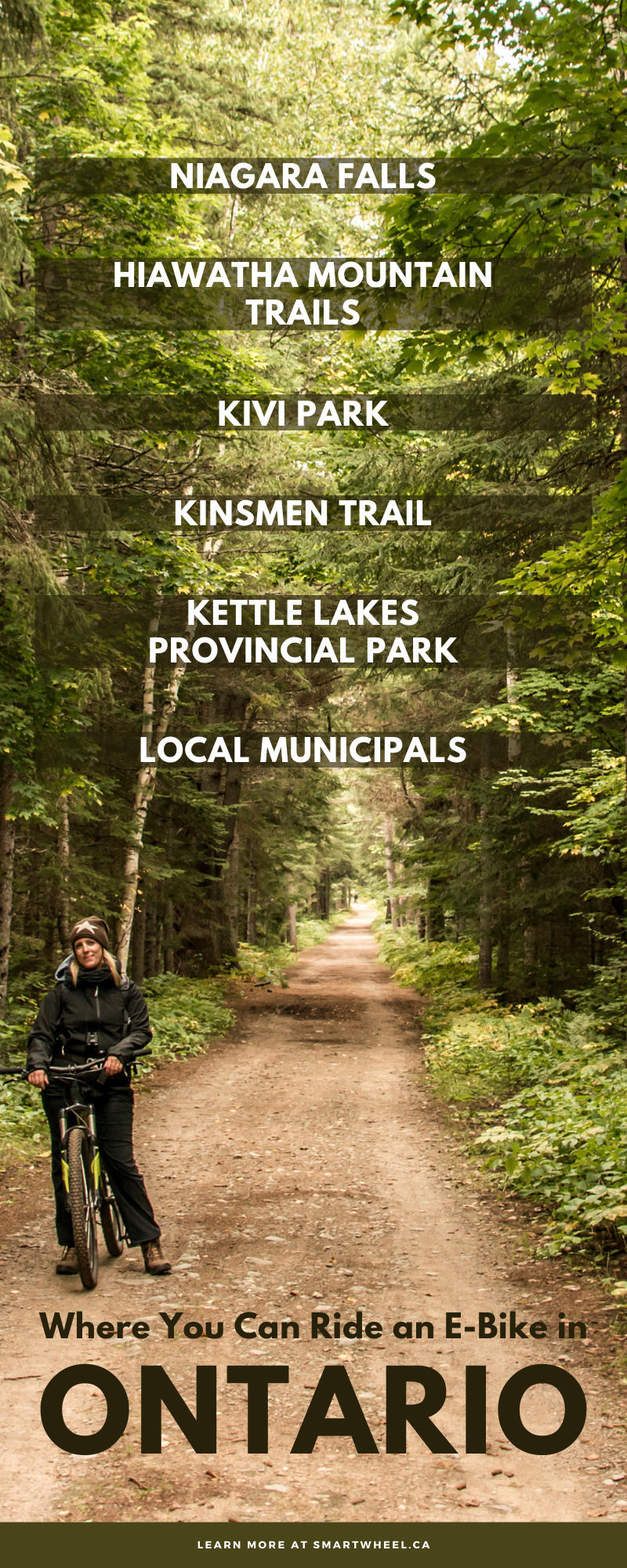 NIAGARA FALLS

HIAWATHA MOUNTAIN TRAILS

KIVI PARK

KINSMEN TRAIL

KETTLE LAKES PROVINCIAL PARK

LOCAL MUNICIPALS

Where You Can Ride an E-Bike in

ONTARIO

LEARN MORE AT SMARTWHEEL.CA